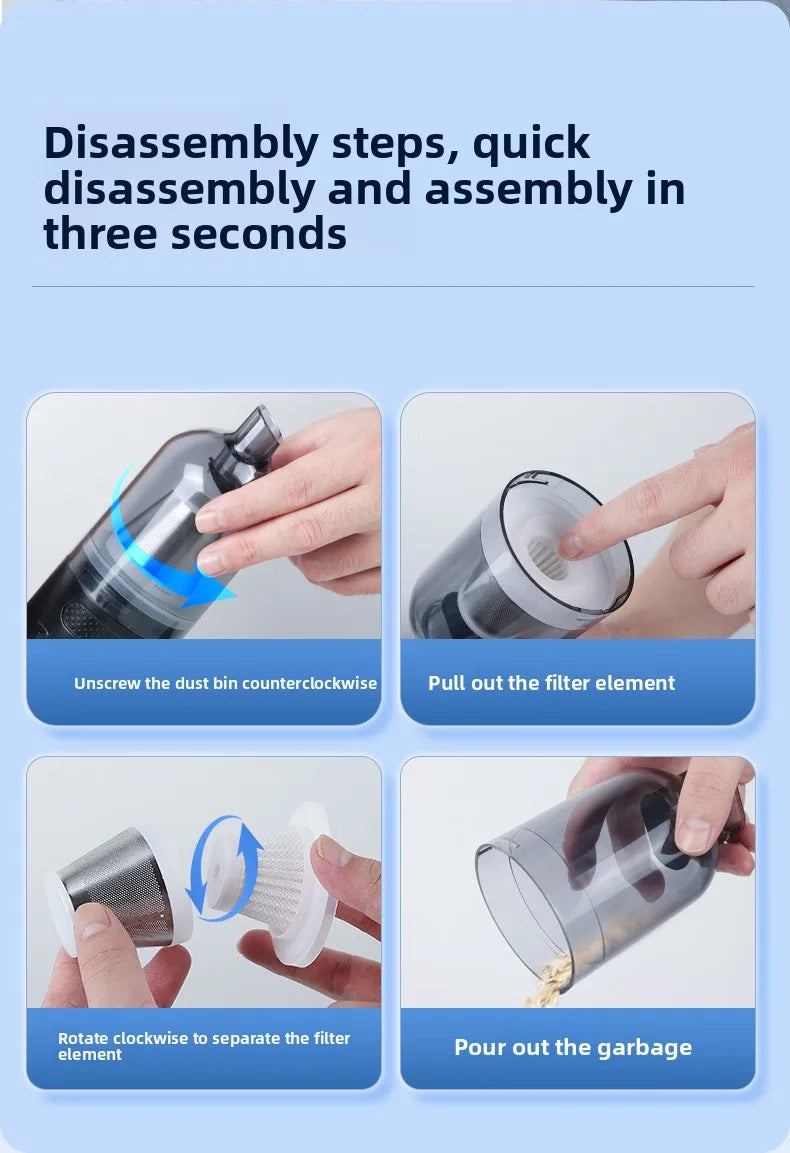 Disassembly steps, quick disassembly and assembly in three seconds

Unscrew the dust bin counterclockwise

Pull out the filter element

Rotate clockwise to separate the filter element

Pour out the garbage